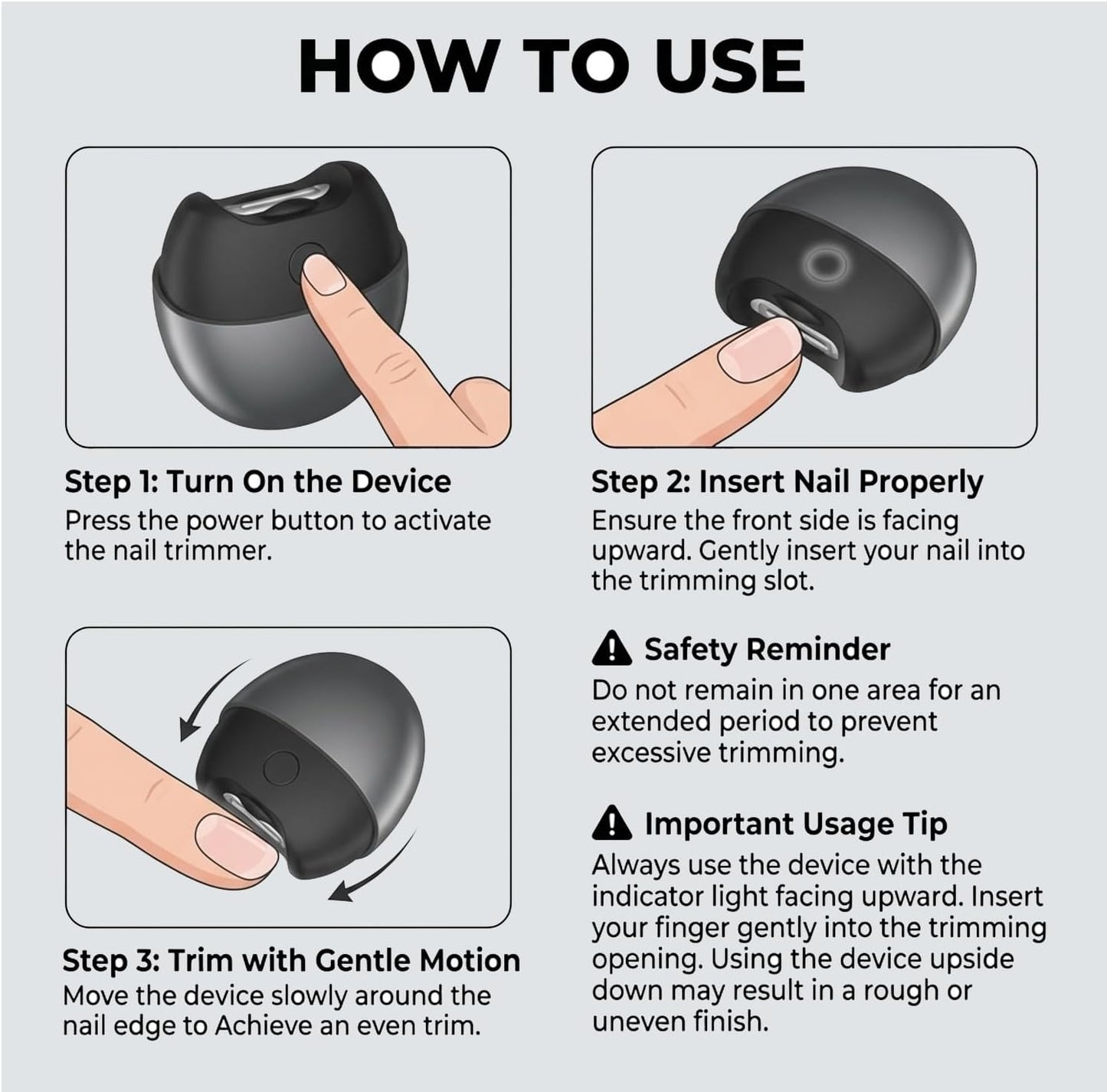 HOW TO USE

Step 1: Turn On the Device
Press the power button to activate the nail trimmer.

Step 2: Insert Nail Properly
Ensure the front side is facing upward. Gently insert your nail into the trimming slot.

Step 3: Trim with Gentle Motion
Move the device slowly around the nail edge to Achieve an even trim.

Safety Reminder
Do not remain in one area for an extended period to prevent excessive trimming.

Important Usage Tip
Always use the device with the indicator light facing upward. Insert your finger gently into the trimming opening. Using the device upside down may result in a rough or uneven finish.